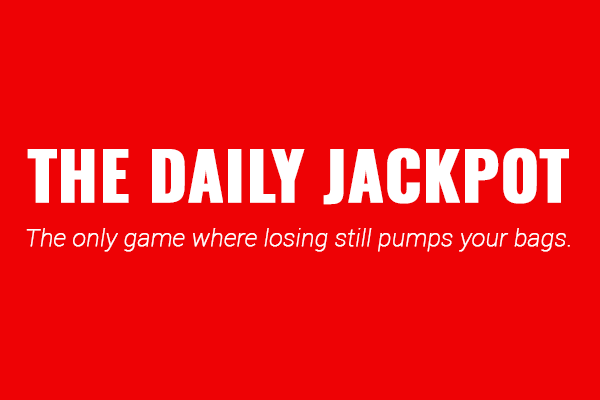 THE DAILY JACKPOT

The only game where losing still pumps your bags.